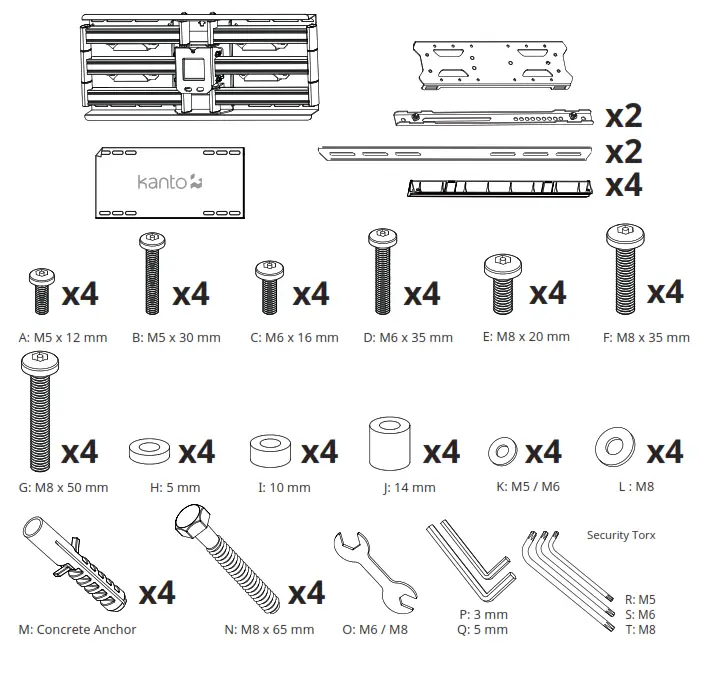 kanto

x2
x2
x4

x4 A: M5 x 12 mm
x4 B: M5 x 30 mm
x4 C: M6 x 16 mm
x4 D: M6 x 35 mm
x4 E: M8 x 20 mm
x4 F: M8 x 35 mm

x4 G: M8 x 50 mm
x4 H: 5 mm
x4 I: 10 mm
x4 J: 14 mm
x4 K: M5 / M6
x4 L : M8

x4 M: Concrete Anchor
x4 N: M8 x 65 mm
O: M6 / M8
P: 3 mm
Q: 5 mm
Security Torx
R: M5
S: M6
T: M8