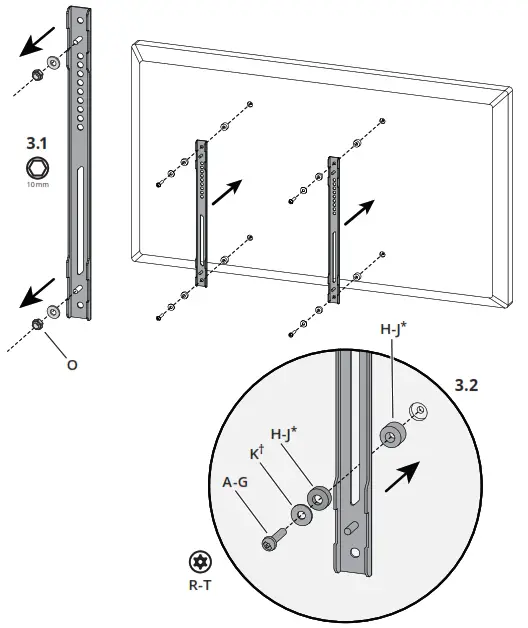 3.1
10mm
O
H-J*
3.2
H-J*
K†
A-G
R-T