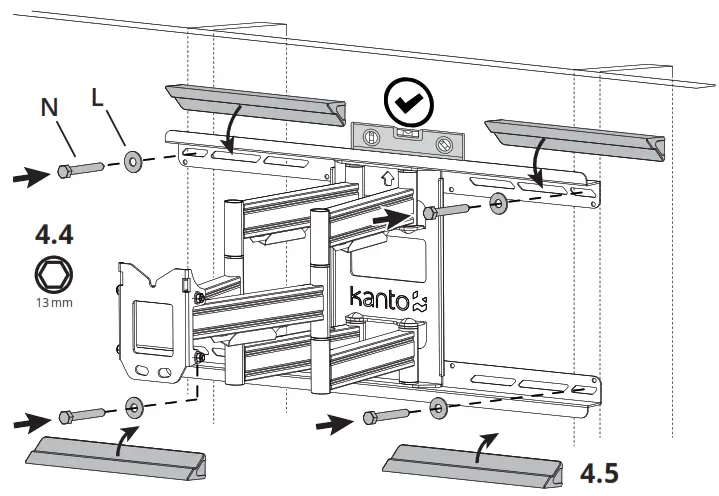 N
L
4.4
13 mm
kanto
4.5