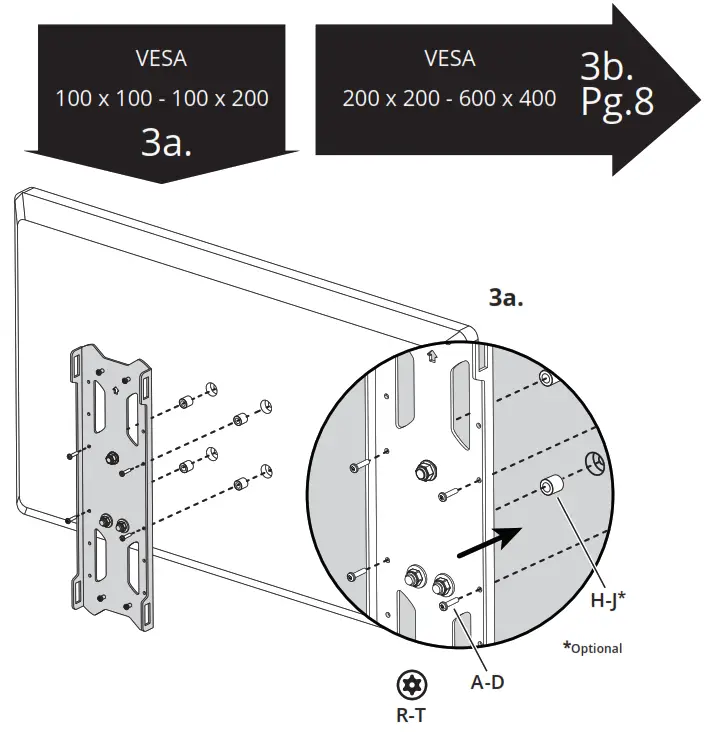 VESA
100 x 100 - 100 x 200
3a.

VESA
200 x 200 - 600 x 400
3b.
Pg.8

3a.

H-J*

*Optional

A-D

R-T