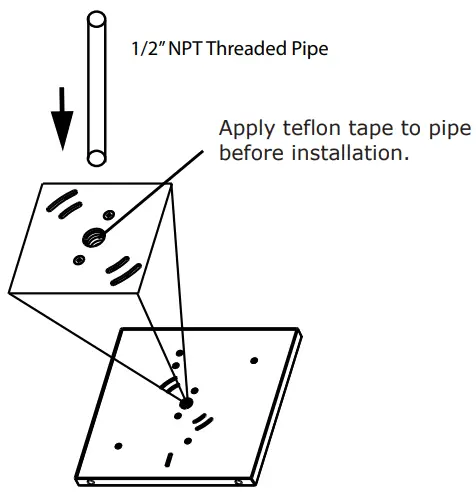 1/2" NPT Threaded Pipe

Apply teflon tape to pipe before installation.