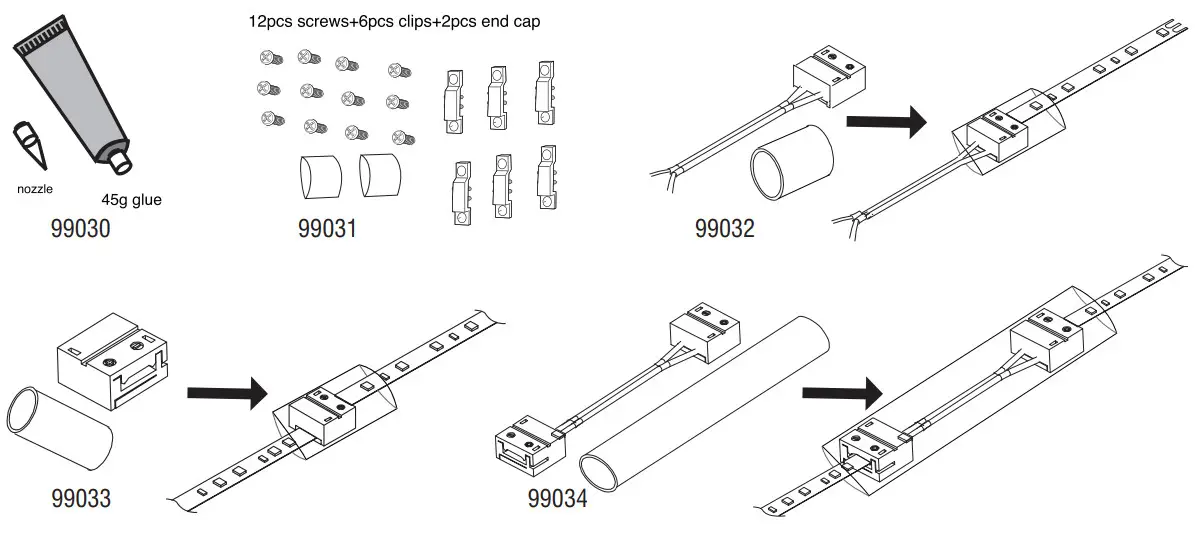 nozzle

45g glue

99030

12pcs screws+6pcs clips+2pcs end cap

99031

99032

99033

99034