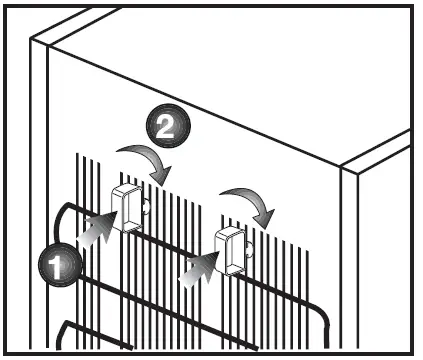 2
1