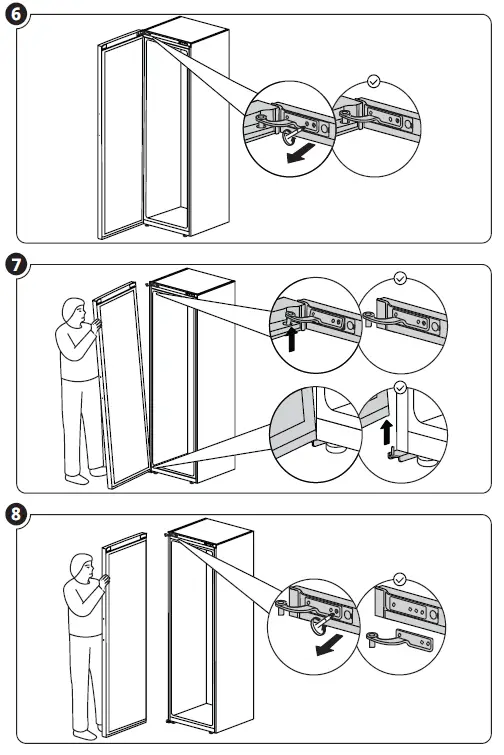 6

7

8