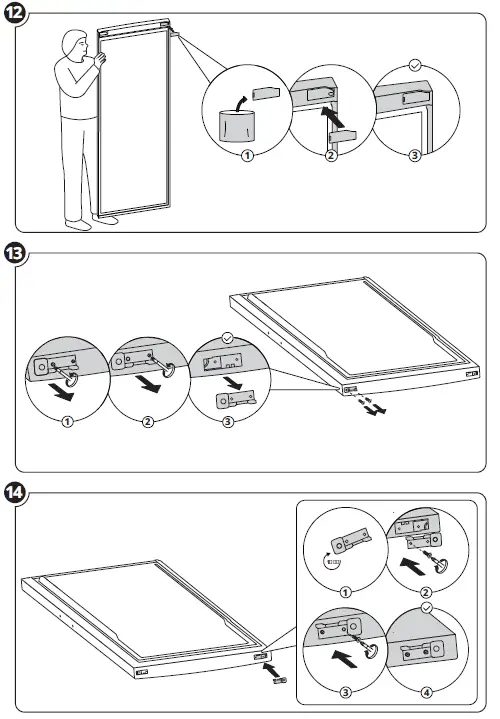 12

1 2 3

13

1 2 3

14

1 2

3 4