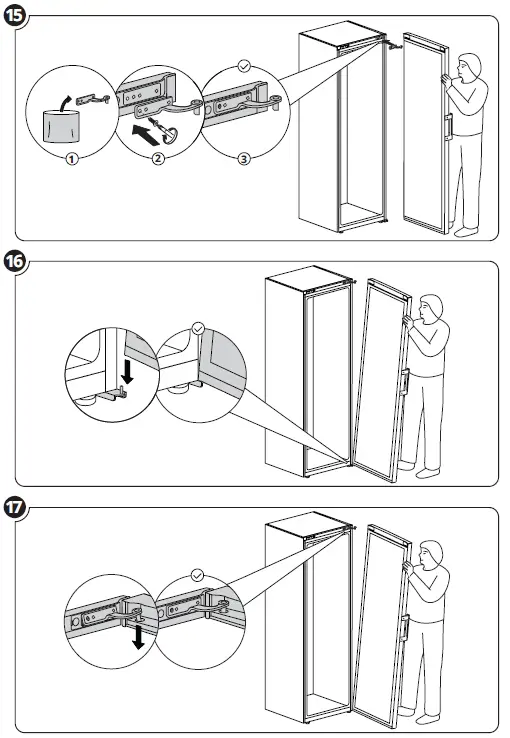 15

1

2

3

16

17