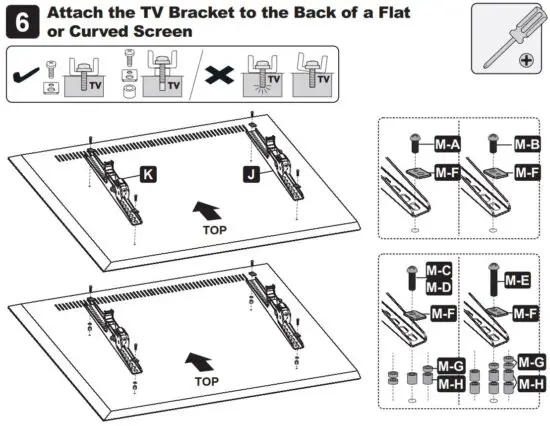 6 Attach the TV Bracket to the Back of a Flat or Curved Screen

TV TV TV TV

K J

TOP

TOP

M-A
M-F
M-B
M-F

M-C
M-D
M-F
M-G
M-H
M-E
M-F
M-G
M-H