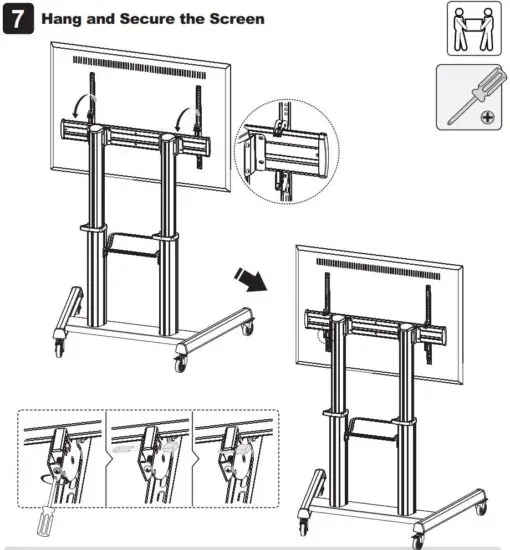 7 Hang and Secure the Screen