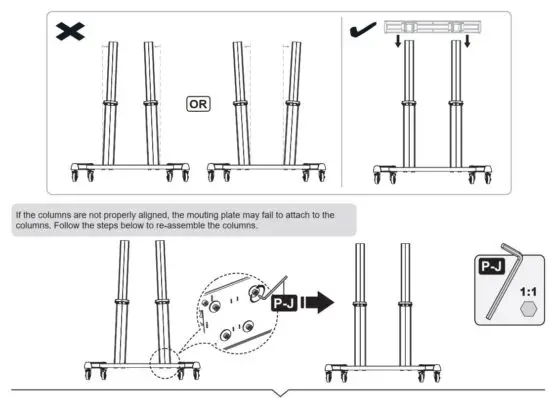 OR

If the columns are not properly aligned, the mouting plate may fail to attach to the columns. Follow the steps below to re-assemble the columns.

P-J

P-J

1:1