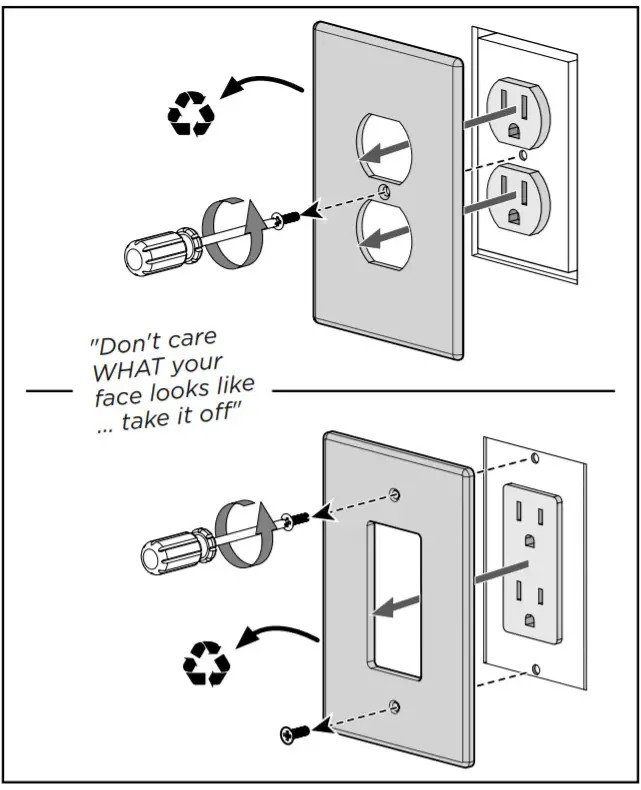 "Don't care WHAT your face looks like ... take it off"