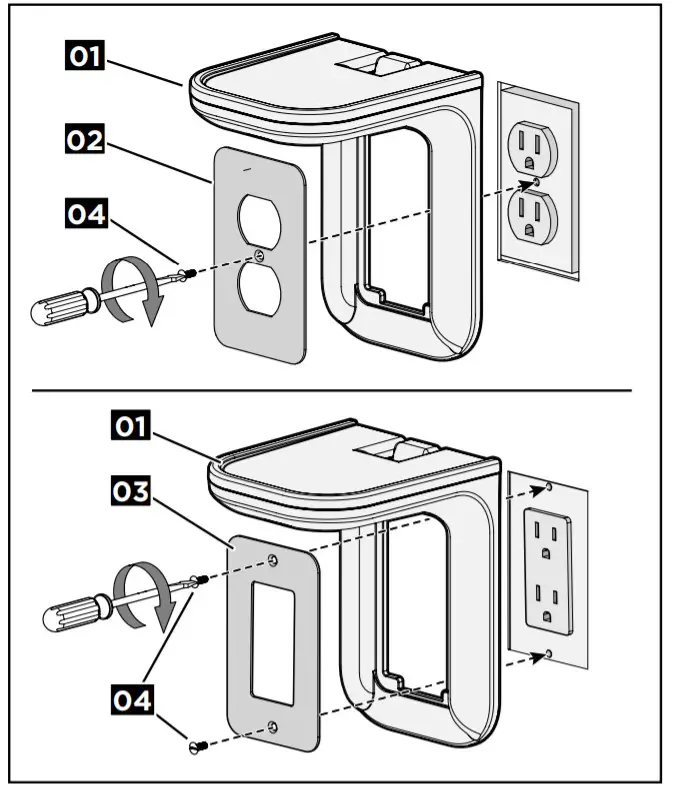 01
02
04
01
03
04