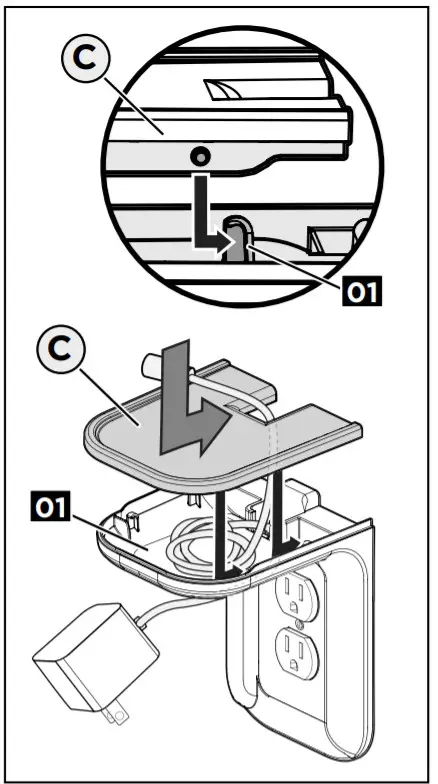 C

01

C

01