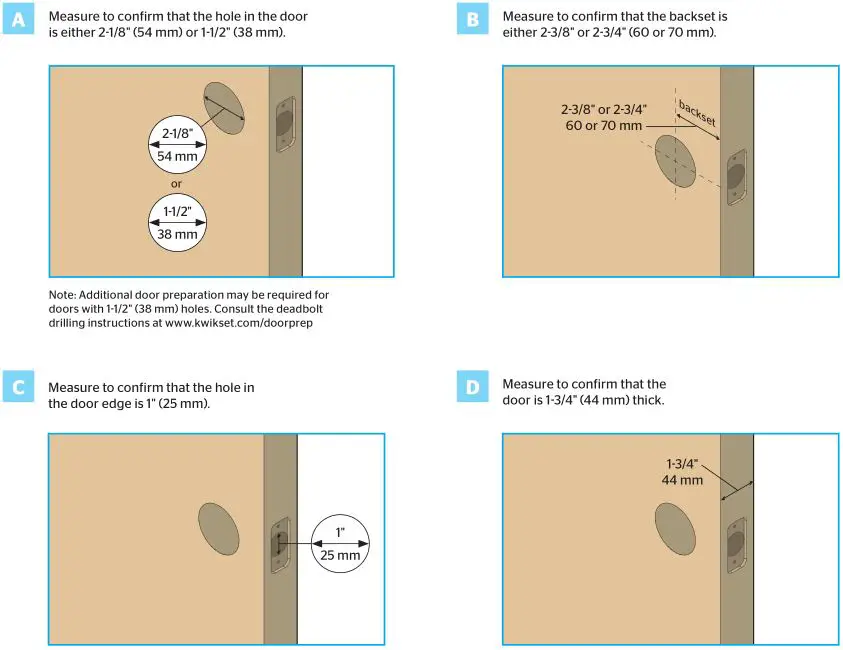 A

Measure to confirm that the hole in the door is either 2-1/8" (54 mm) or 1-1/2" (38 mm).

2-1/8"
54 mm
or
1-1/2"
38 mm

Note: Additional door preparation may be required for doors with 1-1/2" (38 mm) holes. Consult the deadbolt drilling instructions at www.kwikset.com/doorprep

B

Measure to confirm that the backset is either 2-3/8" or 2-3/4" (60 or 70 mm).

2-3/8" or 2-3/4"
60 or 70 mm
backset

C

Measure to confirm that the hole in the door edge is 1" (25 mm).

1"
25 mm

D

Measure to confirm that the door is 1-3/4" (44 mm) thick.

1-3/4"
44 mm