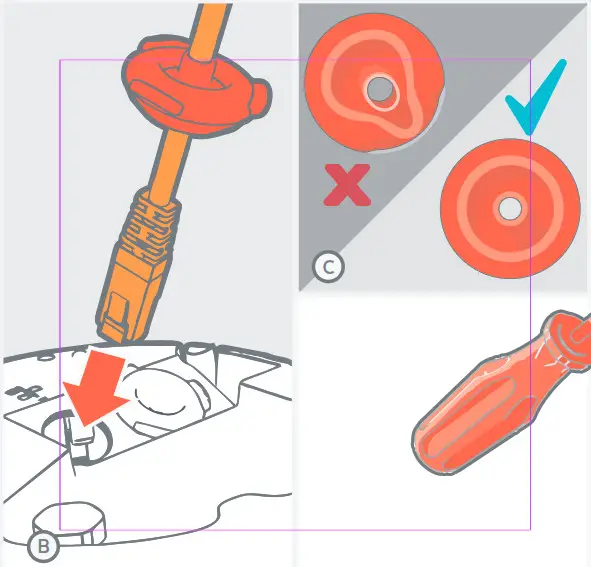 C

B