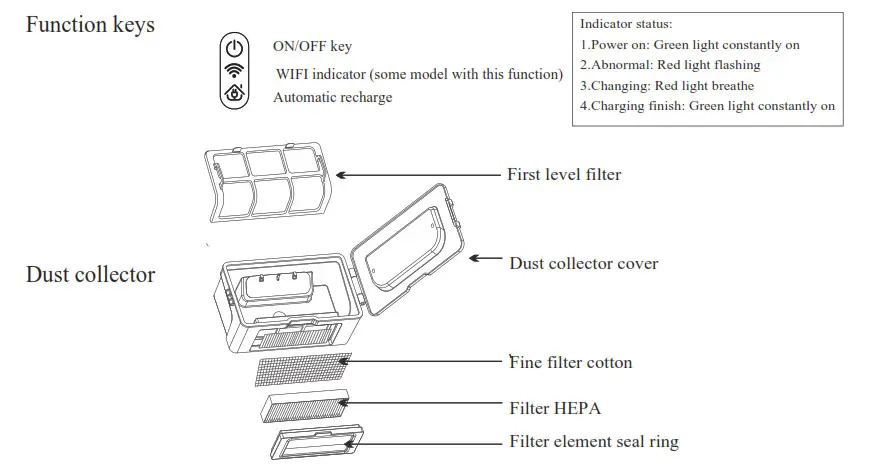 Function keys

ON/OFF key

WIFI indicator (some model with this function)

Automatic recharge

Indicator status:
1.Power on: Green light constantly on
2.Abnormal: Red light flashing
3.Changing: Red light breathe
4.Charging finish: Green light constantly on

First level filter

Dust collector

Dust collector cover

Fine filter cotton

Filter HEPA

Filter element seal ring