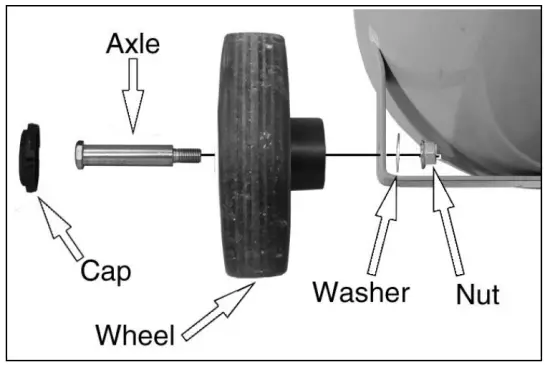 Axle
Cap
Wheel
Washer
Nut