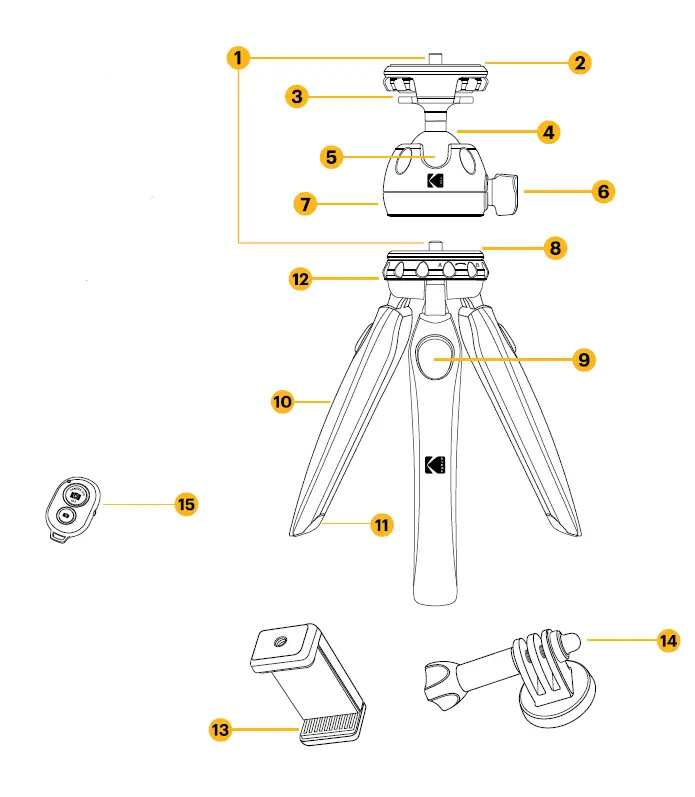 1
2
3
4
5
6
7
8
12
9
10
15
11
14
13