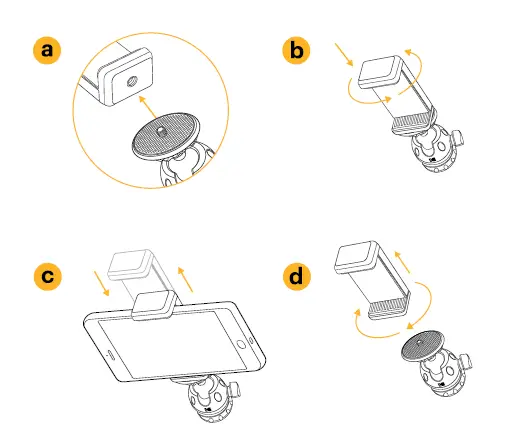 a

b

c

d