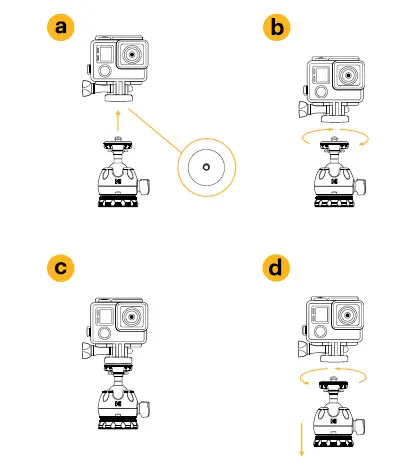 a

b

c

d