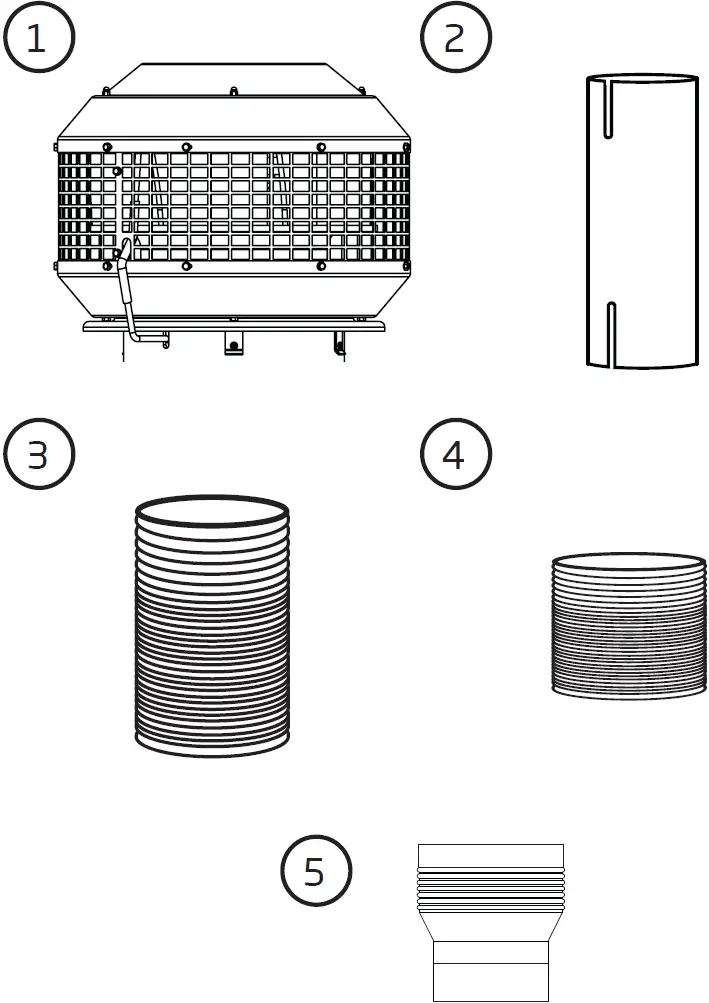 1

2

3

4

5