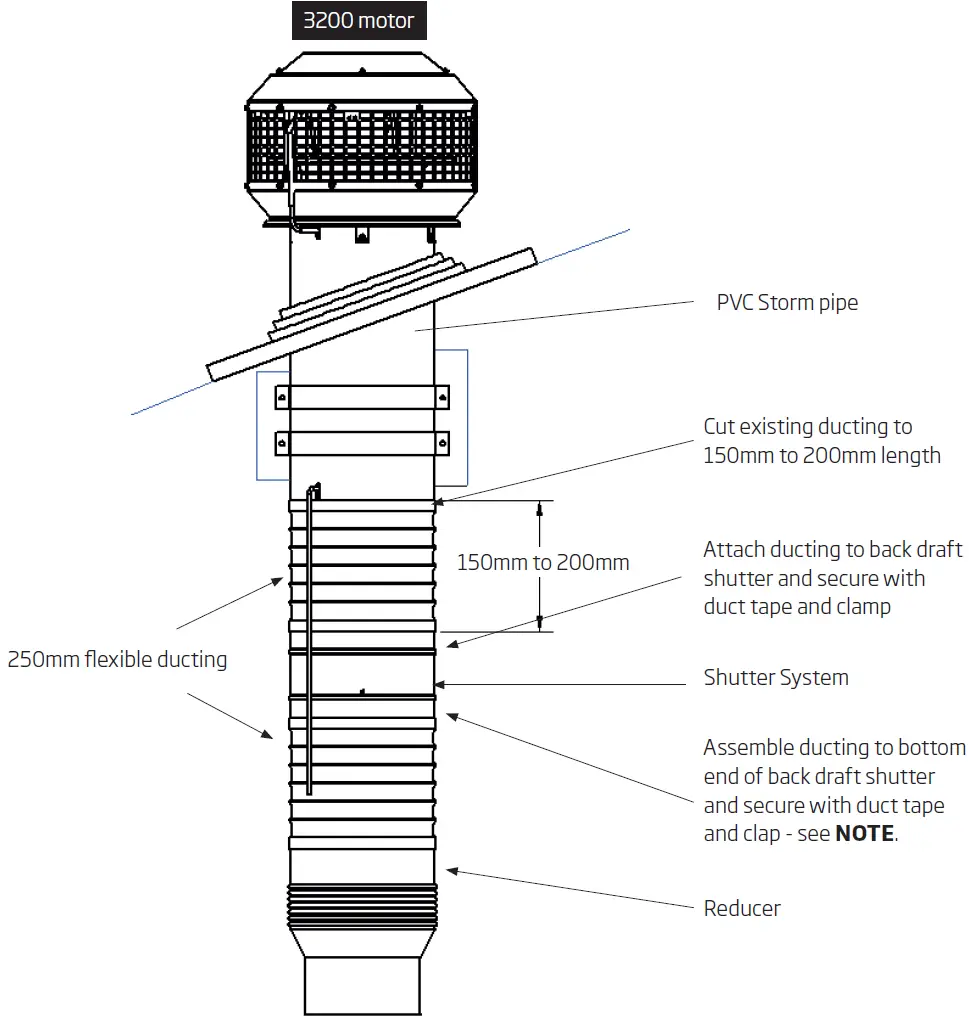 3200 motor

PVC Storm pipe

Cut existing ducting to 150mm to 200mm length

150mm to 200mm

Attach ducting to back draft shutter and secure with duct tape and clamp

250mm flexible ducting

Shutter System

Assemble ducting to bottom end of back draft shutter and secure with duct tape and clap - see **NOTE**.

Reducer