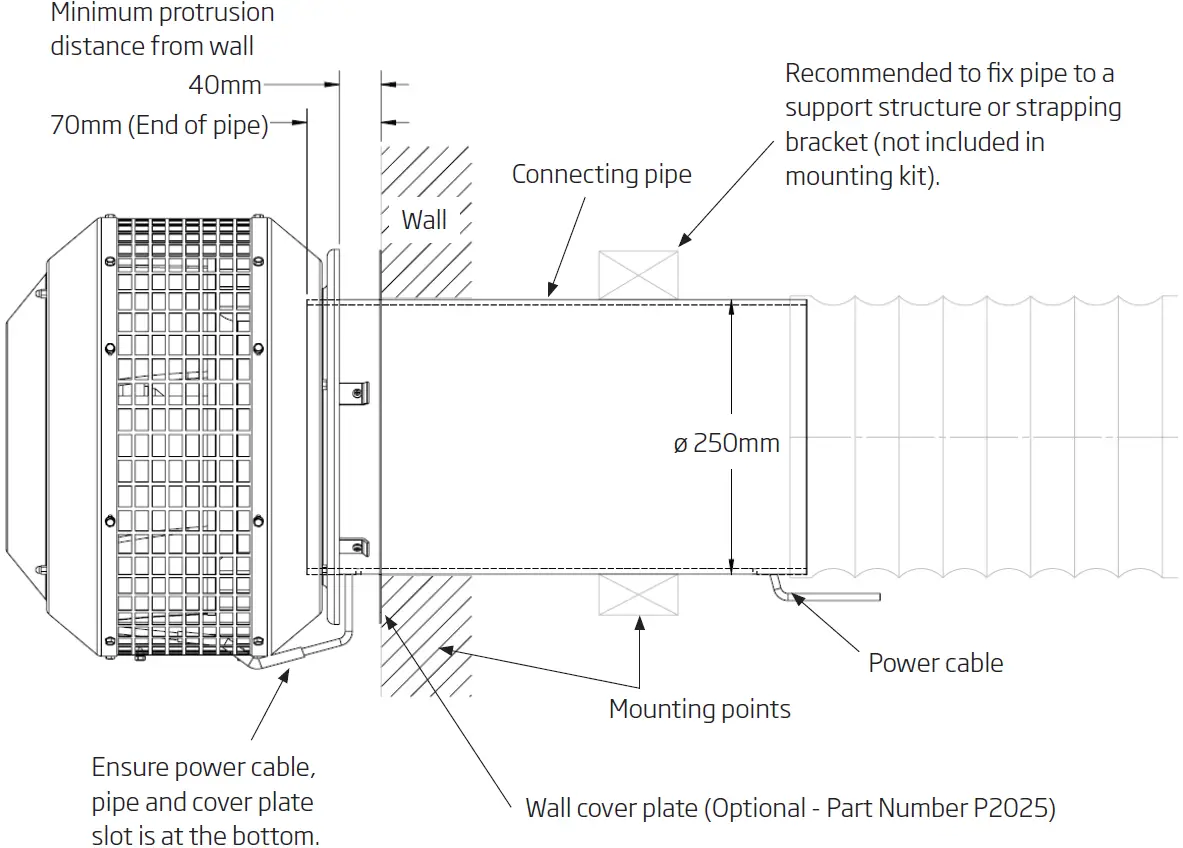 Minimum protrusion distance from wall

40mm

70mm (End of pipe)

Recommended to fix pipe to a support structure or strapping bracket (not included in mounting kit).

Connecting pipe

Wall

ø 250mm

Power cable

Mounting points

Ensure power cable, pipe and cover plate slot is at the bottom.

Wall cover plate (Optional - Part Number P2025)