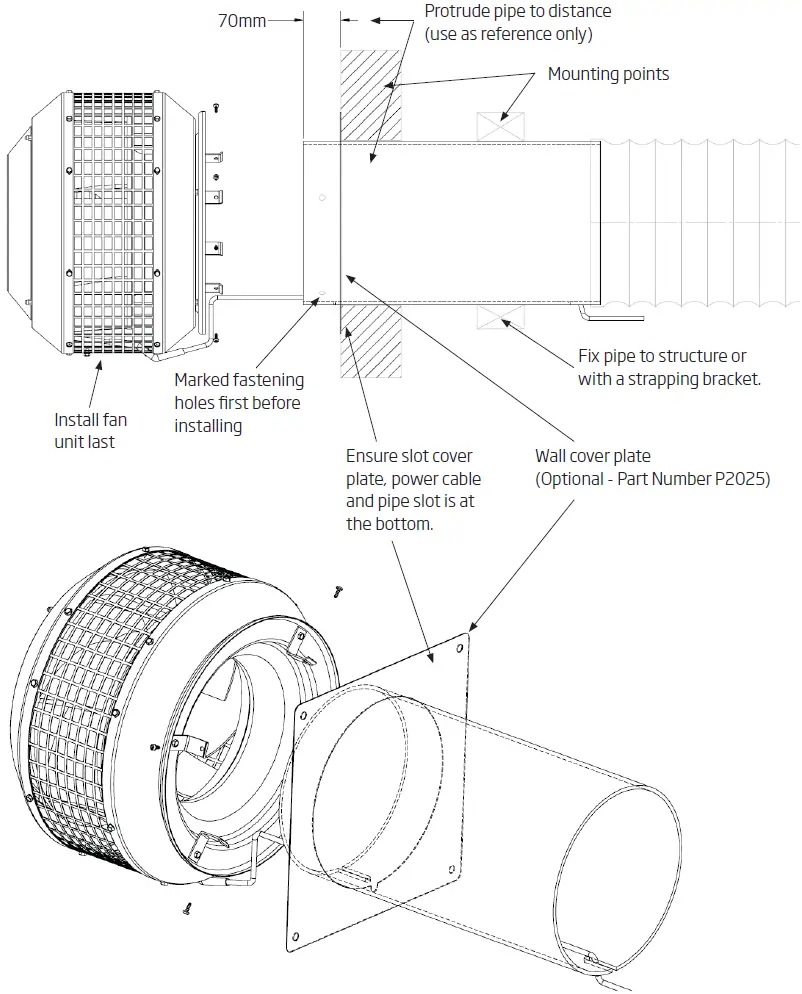 70mm

Protrude pipe to distance
(use as reference only)

Mounting points

Fix pipe to structure or with a strapping bracket.

Marked fastening holes first before installing

Install fan unit last

Ensure slot cover plate, power cable and pipe slot is at the bottom.

Wall cover plate
(Optional - Part Number P2025)