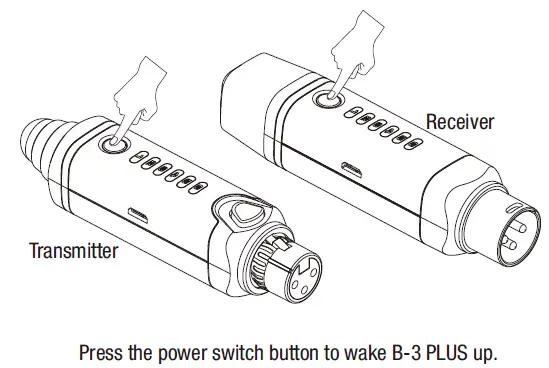 Receiver

Transmitter

Press the power switch button to wake B-3 PLUS up.