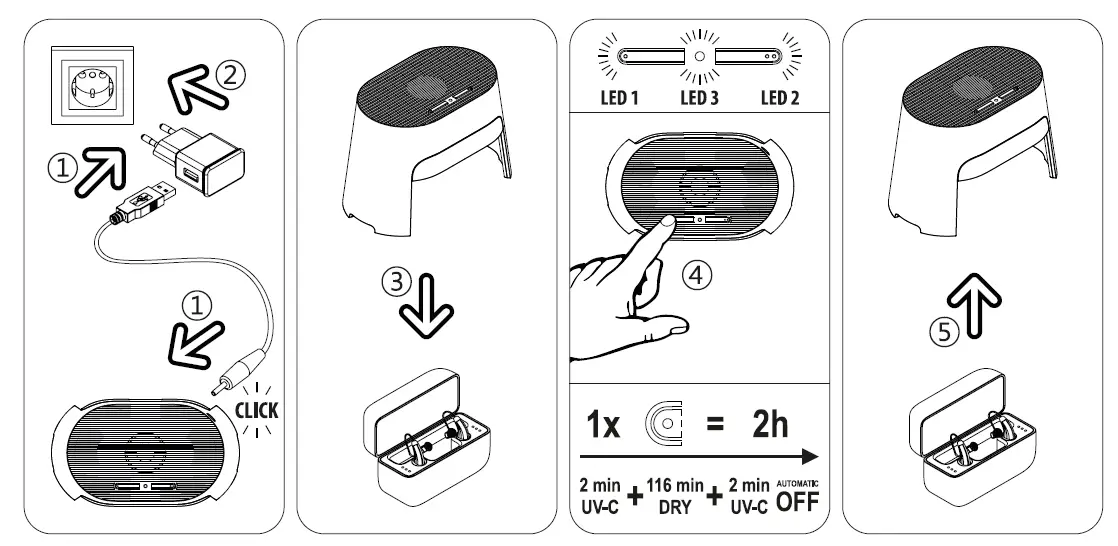 ②
①
①
CLICK

③

LED 1 LED 3 LED 2

④

1x = 2h

2 min UV-C + 116 min DRY + 2 min UV-C AUTOMATIC OFF

⑤