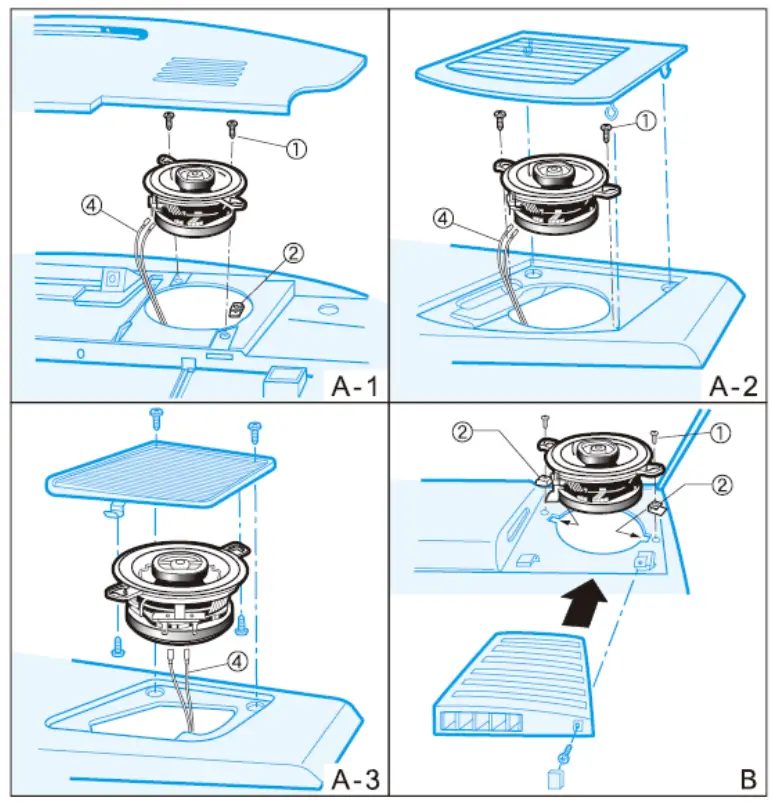 ①
④
②
A-1

①
④
A-2

④
A-3

②
①
②
B