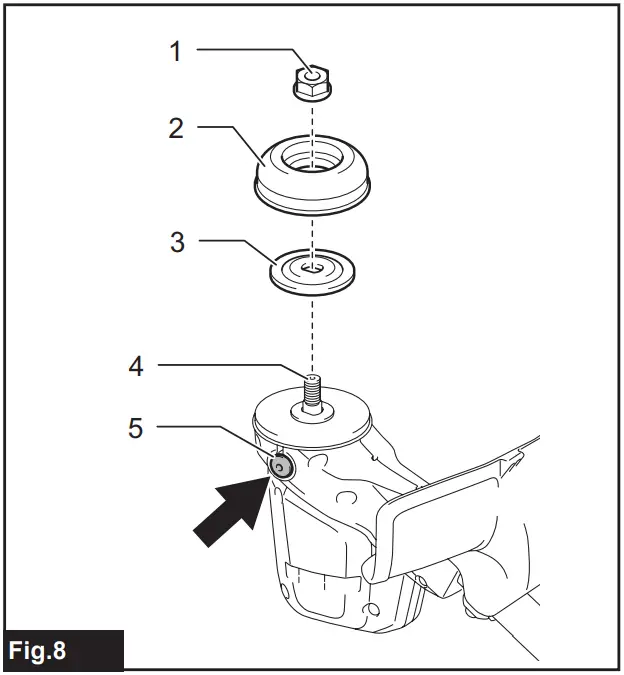 1
2
3
4
5
Fig.8