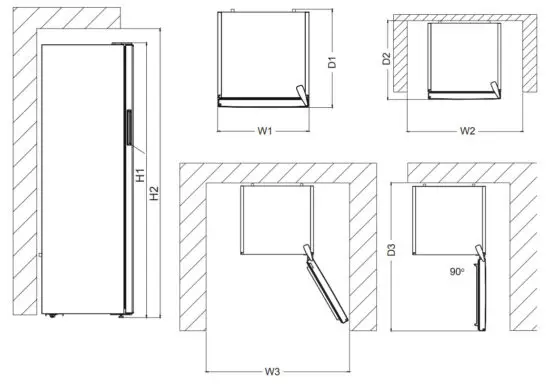 H1
H2
D1
W1
D2
W2
W3
D3
90°