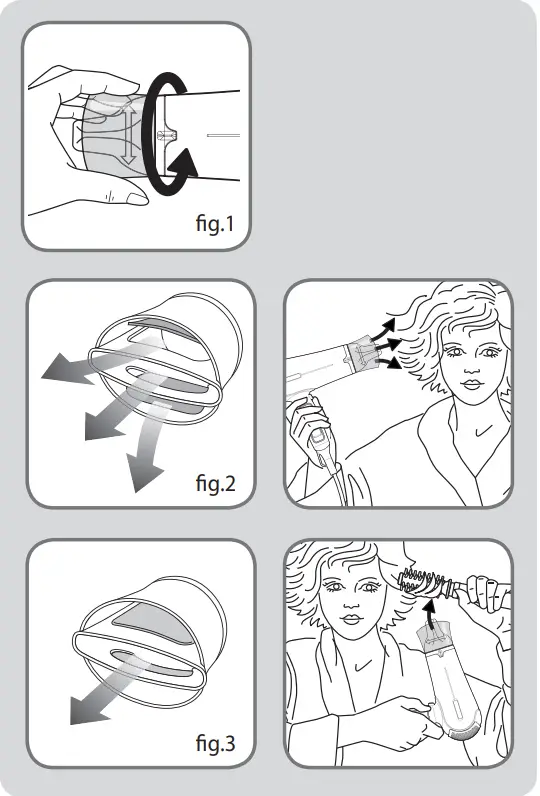 fig.1

fig.2

fig.3