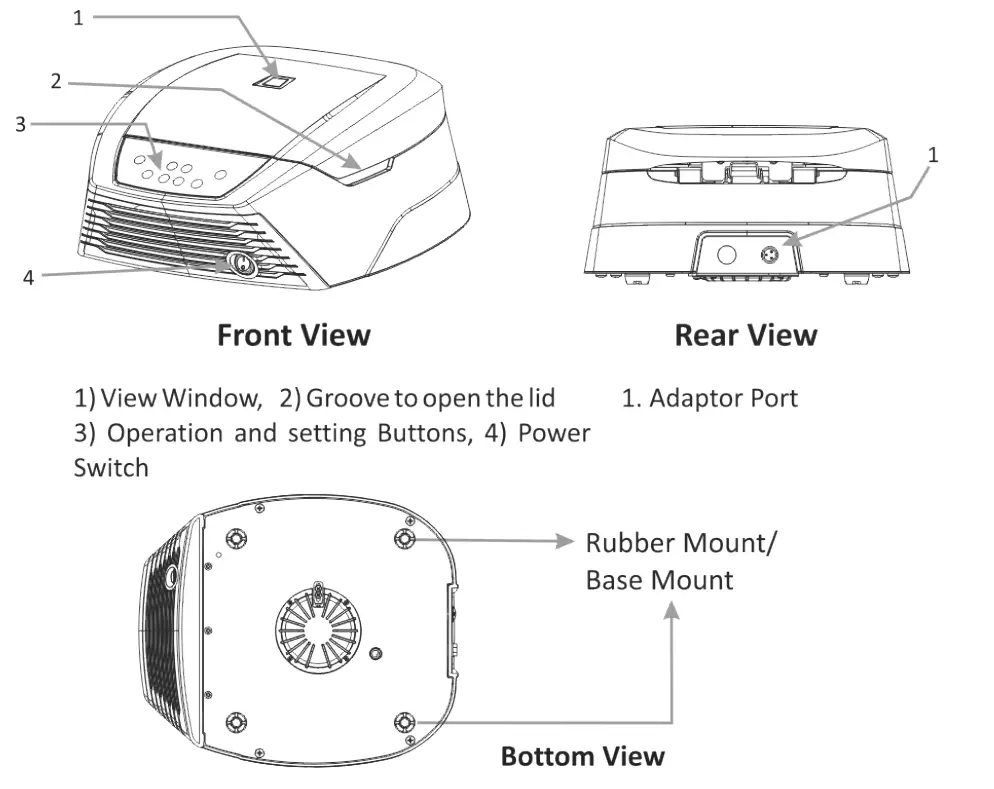 1
2
3
4

1

Front View

Rear View

1) View Window, 2) Groove to open the lid
3) Operation and setting Buttons, 4) Power Switch

1. Adaptor Port

Rubber Mount/
Base Mount

Bottom View