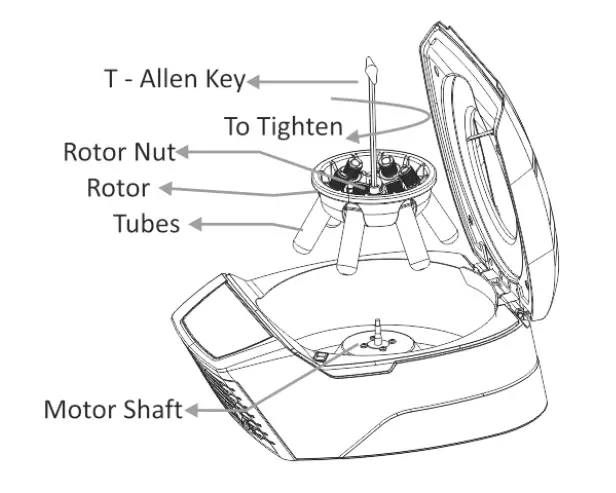 T - Allen Key
To Tighten
Rotor Nut
Rotor
Tubes
Motor Shaft