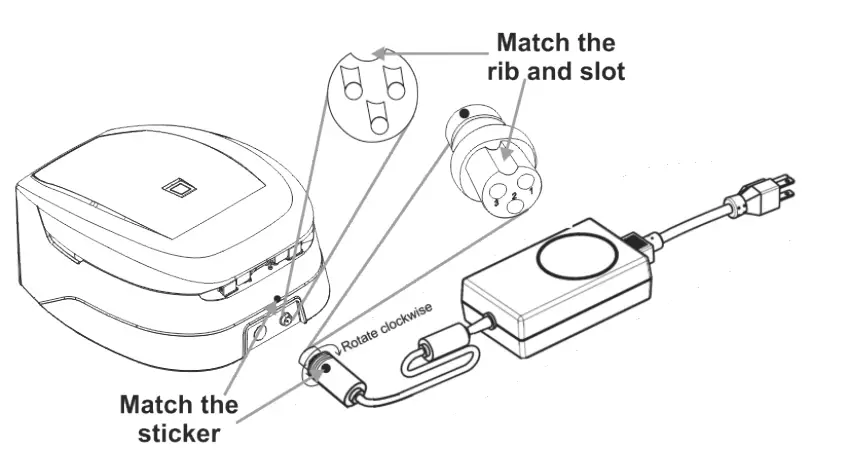 Match the rib and slot

3 2 1

Rotate clockwise

Match the sticker