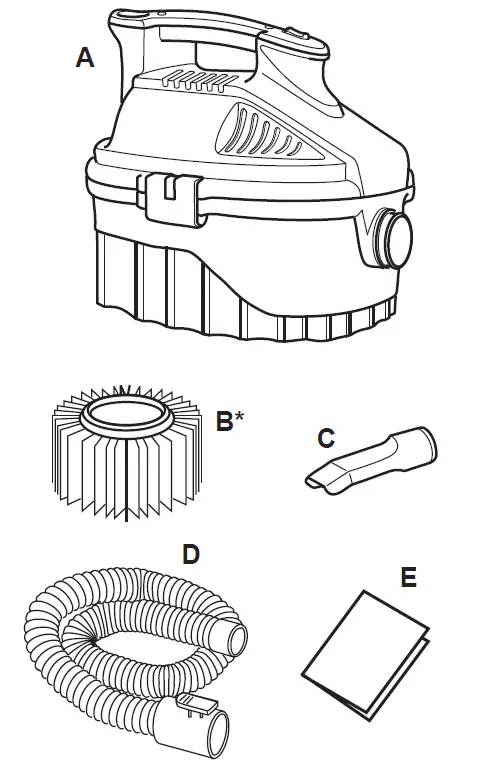 A

B*

C

D

E