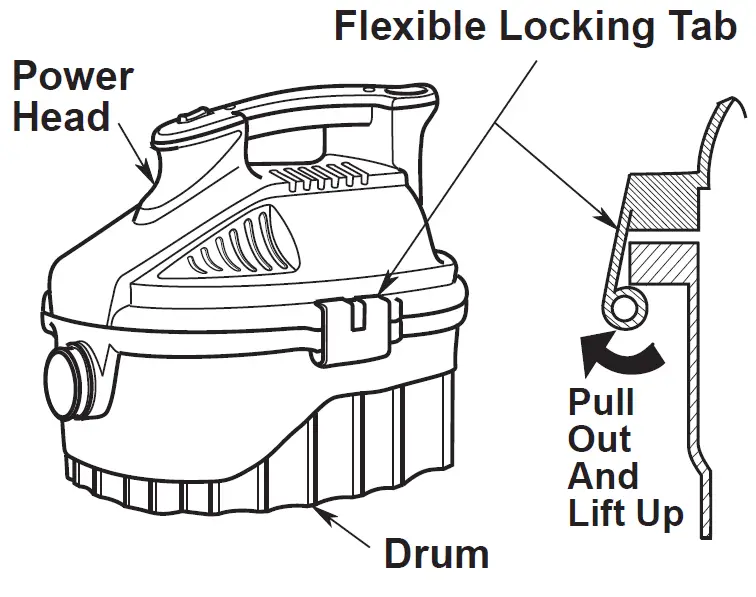 Flexible Locking Tab

Power Head

Pull Out And Lift Up

Drum