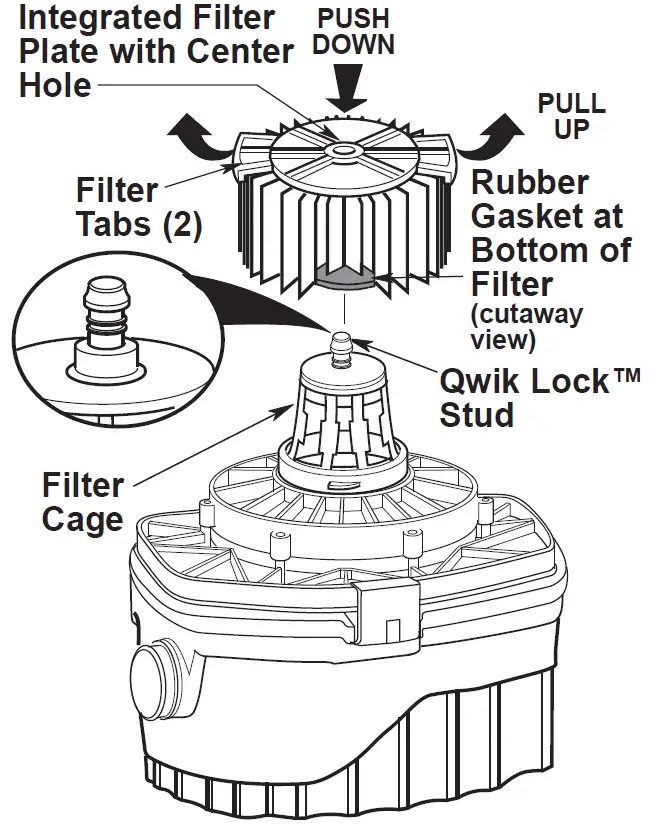 Integrated Filter Plate with Center Hole

PUSH DOWN

PULL UP

Filter Tabs (2)

Rubber Gasket at Bottom of Filter (cutaway view)

Qwik Lock™ Stud

Filter Cage