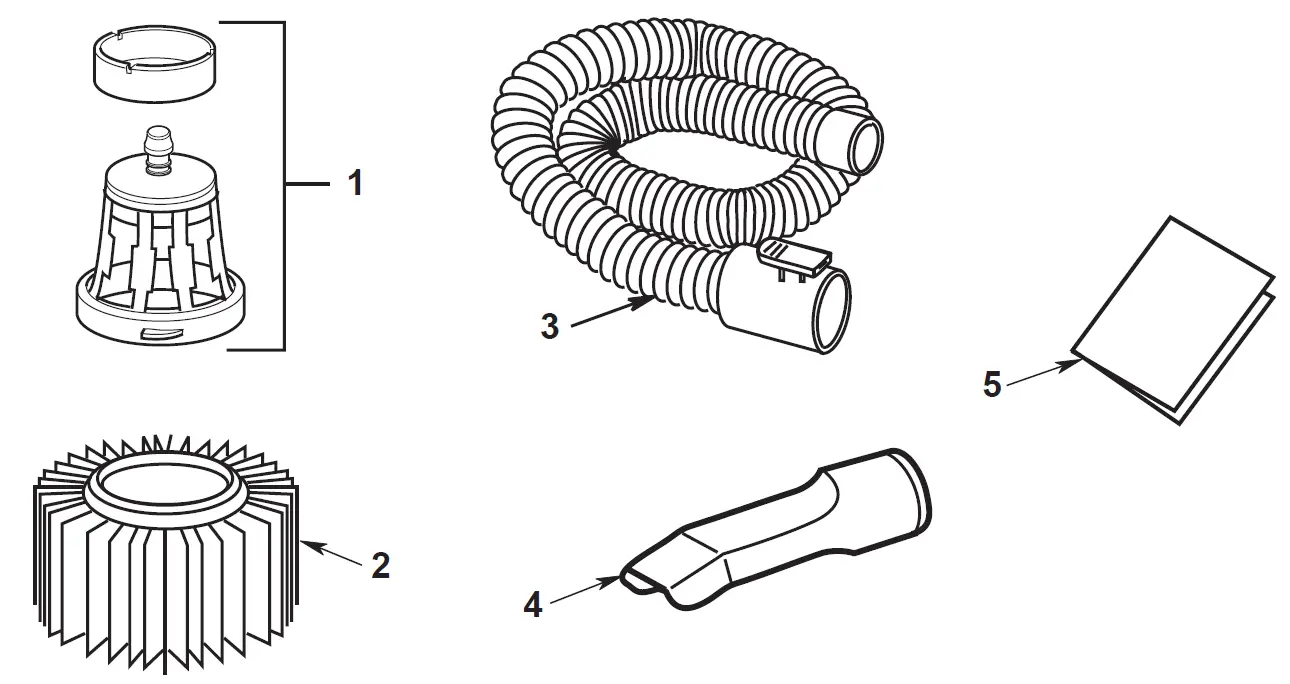 1

3

5

2

4