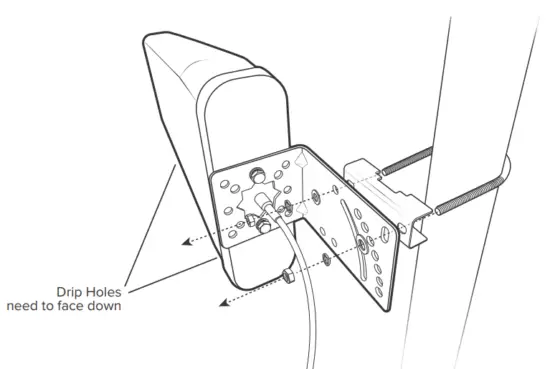 Drip Holes
need to face down