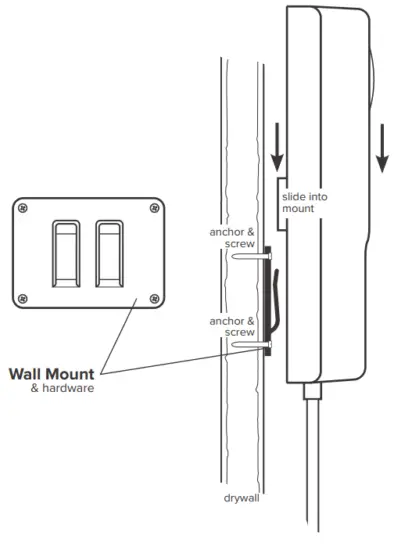 slide into mount

anchor & screw

anchor & screw

Wall Mount
& hardware

drywall