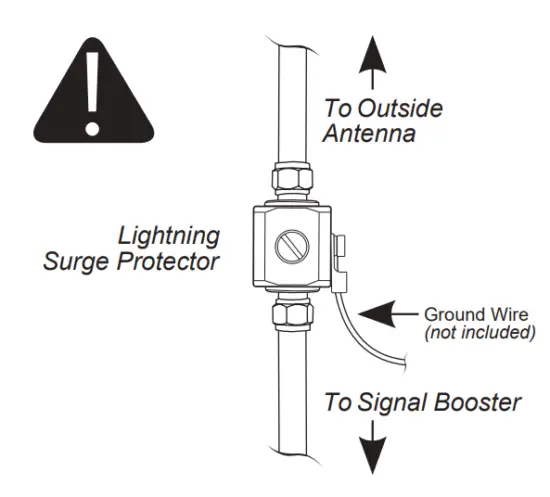 To Outside Antenna

Lightning Surge Protector

Ground Wire (not included)

To Signal Booster