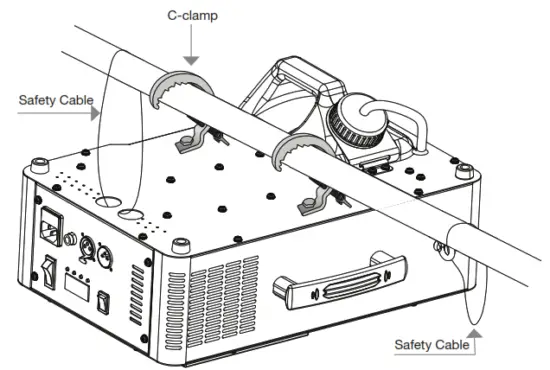 C-clamp

Safety Cable

Safety Cable