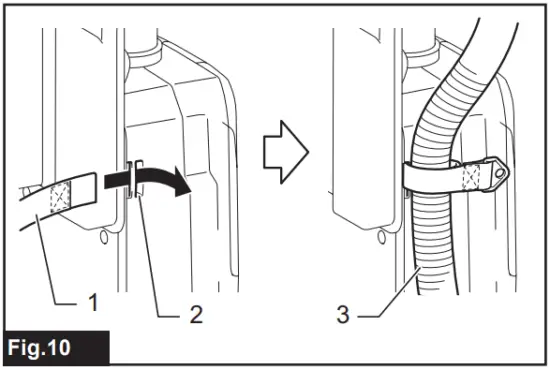 1
2
3
Fig.10