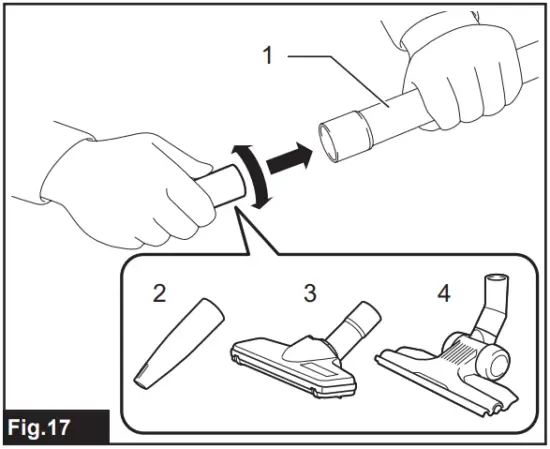 1

2

3

4

Fig.17