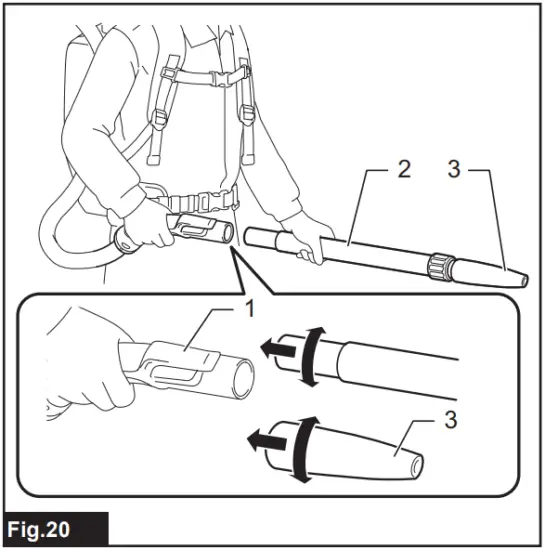 2
3
1
3
Fig.20