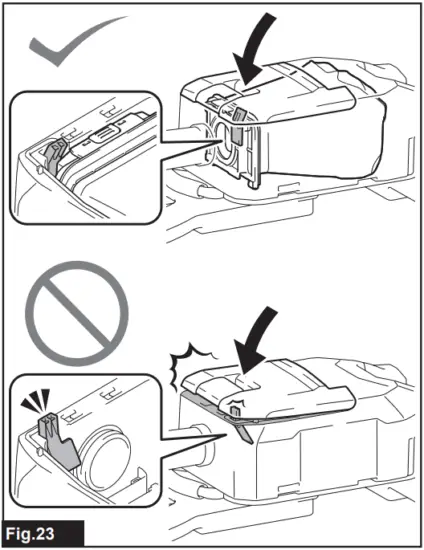 Fig.23