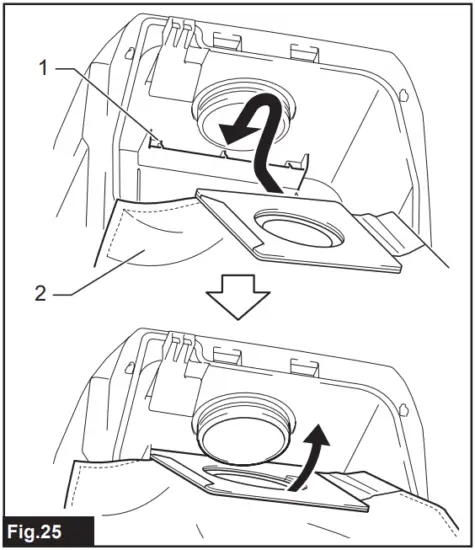 1
2
Fig.25