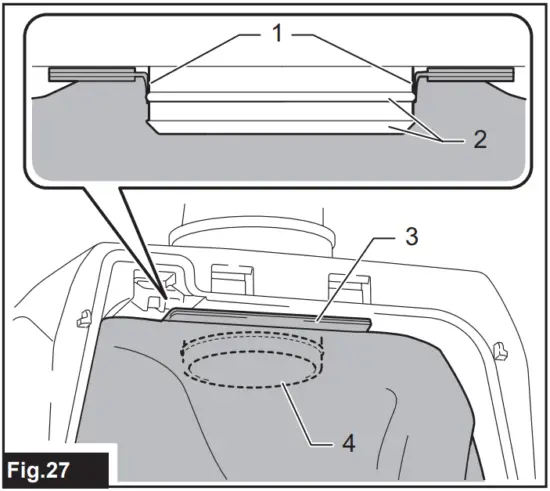 1
2
3
4
Fig.27